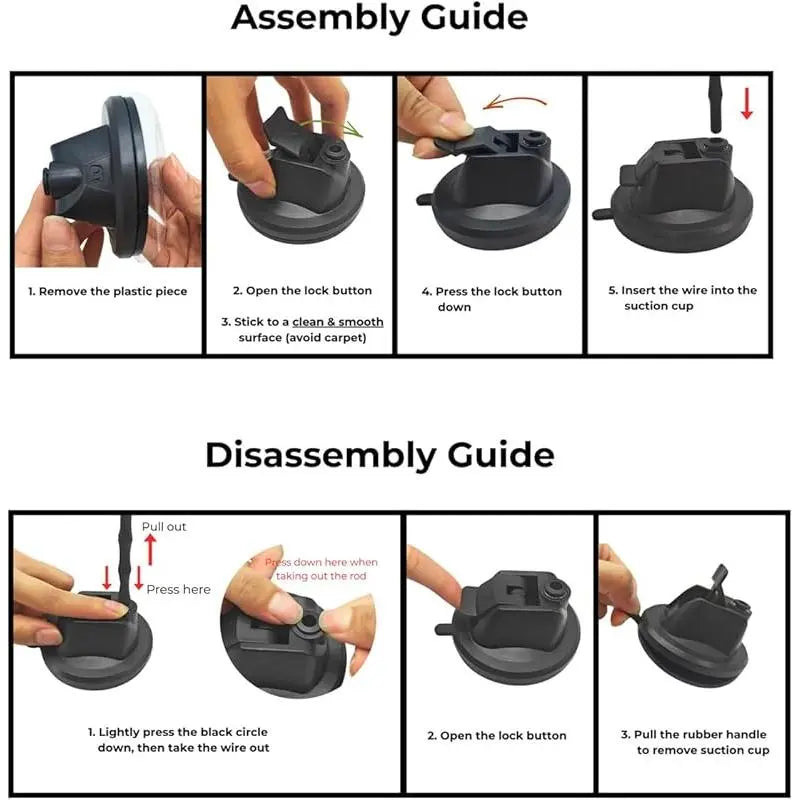 Assembly Guide

1. Remove the plastic piece

2. Open the lock button

3. Stick to a clean & smooth surface (avoid carpet)

4. Press the lock button down

5. Insert the wire into the suction cup

Disassembly Guide

Pull out

Press here

Press down here when taking out the rod

1. Lightly press the black circle down, then take the wire out

2. Open the lock button

3. Pull the rubber handle to remove suction cup