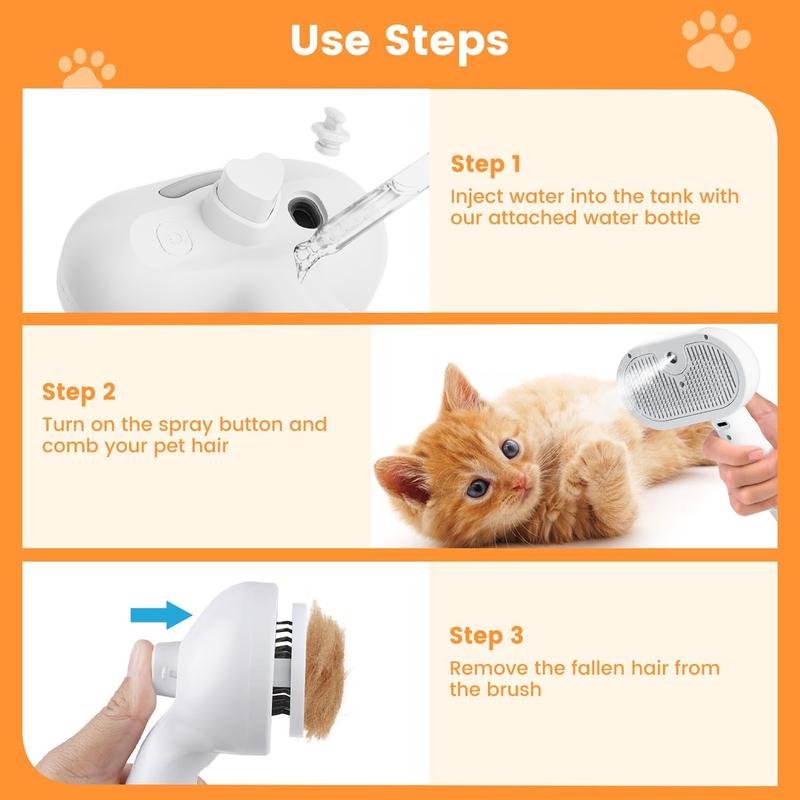 Use Steps

Step 1
Inject water into the tank with our attached water bottle

Step 2
Turn on the spray button and comb your pet hair

Step 3
Remove the fallen hair from the brush