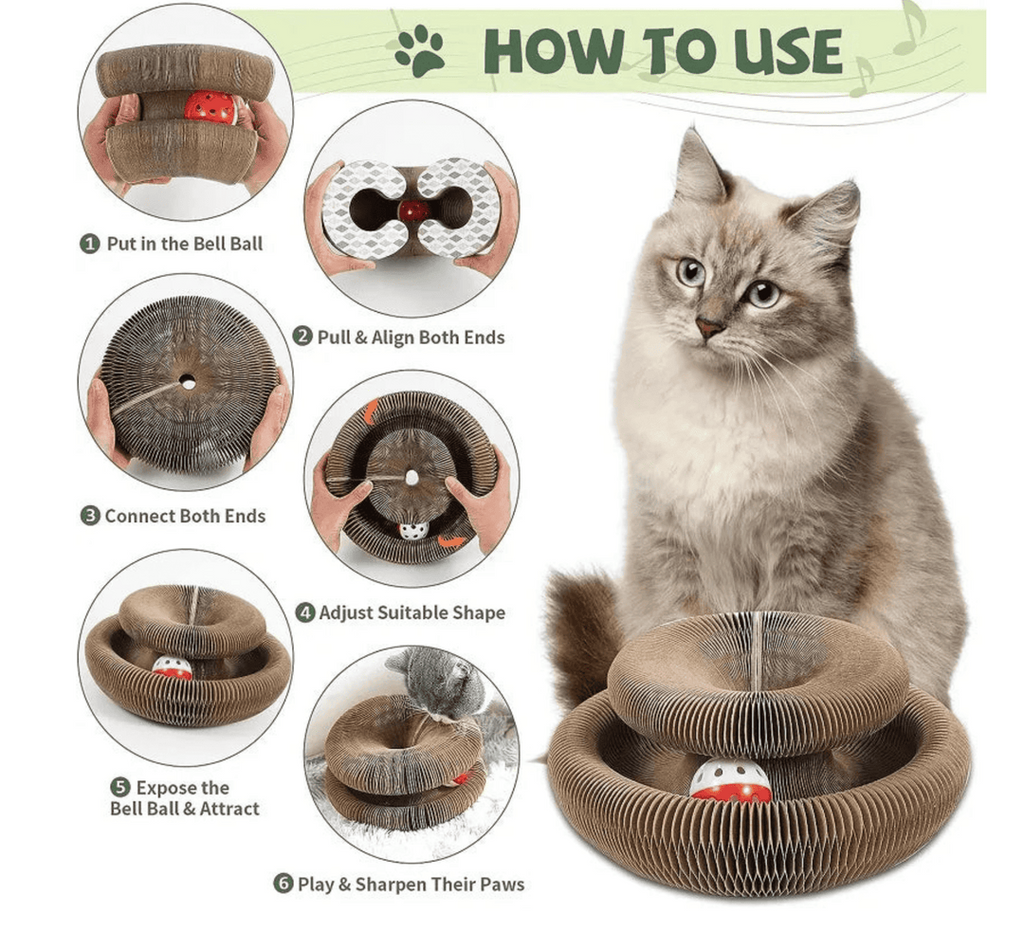 HOW TO USE

1 Put in the Bell Ball

2 Pull & Align Both Ends

3 Connect Both Ends

4 Adjust Suitable Shape

5 Expose the Bell Ball & Attract

6 Play & Sharpen Their Paws